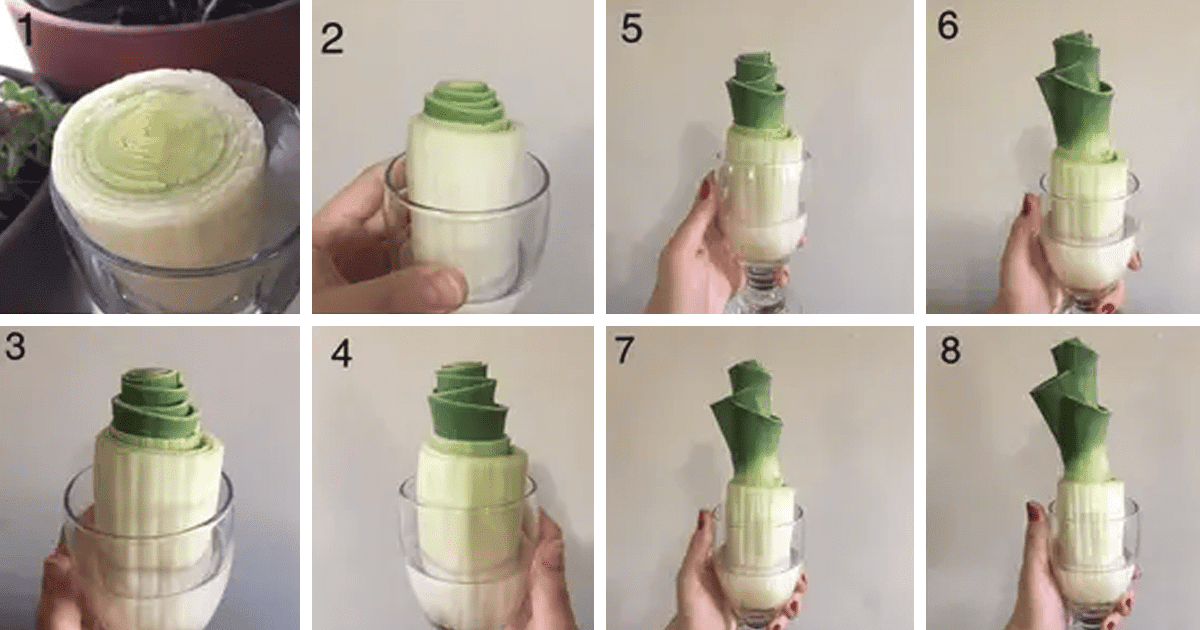 1

2

5

6

3

4

7

8